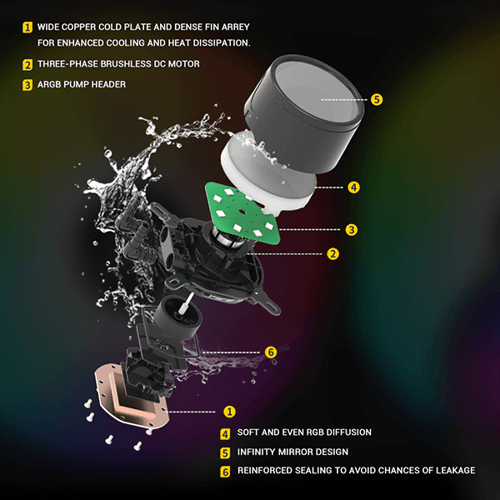 1 WIDE COPPER COLD PLATE AND DENSE FIN ARREY FOR ENHANCED COOLING AND HEAT DISSIPATION.

2 THREE-PHASE BRUSHLESS DC MOTOR

3 ARGB PUMP HEADER

5

4

3

2

6

1

4 SOFT AND EVEN RGB DIFFUSION

5 INFINITY MIRROR DESIGN

6 REINFORCED SEALING TO AVOID CHANCES OF LEAKAGE